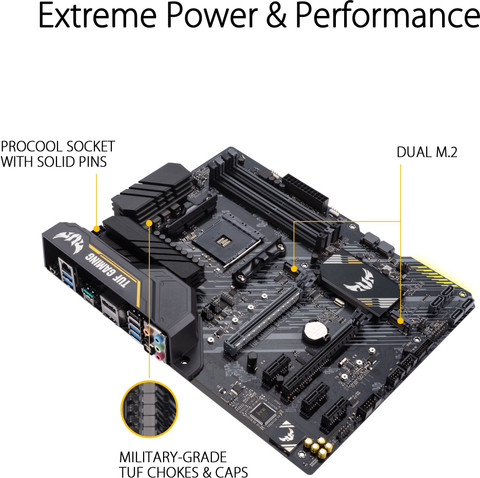 Extreme Power & Performance

PROCOOL SOCKET WITH SOLID PINS

DUAL M.2

TUF GAMING

MILITARY-GRADE TUF CHOKES & CAPS