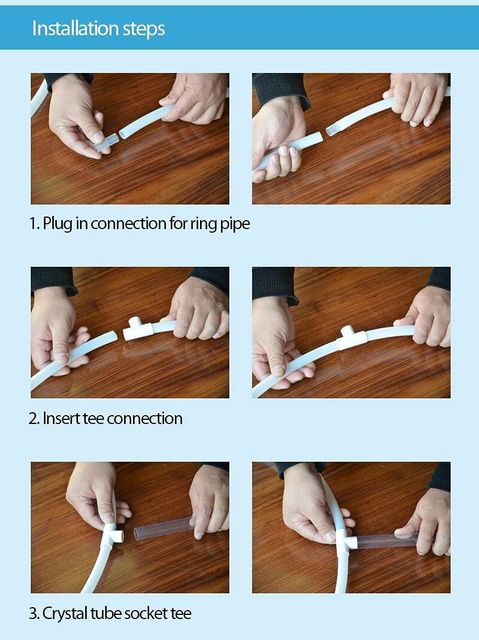 Installation steps

1. Plug in connection for ring pipe

2. Insert tee connection

3. Crystal tube socket tee