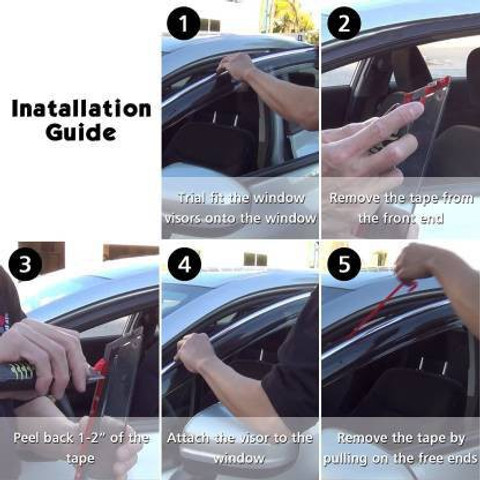 Inatallation Guide

1
Trial fit the window visors onto the window

2
Remove the tape from the front end

3
Peel back 1-2" of the tape

4
Attach the visor to the window

5
Remove the tape by pulling on the free ends