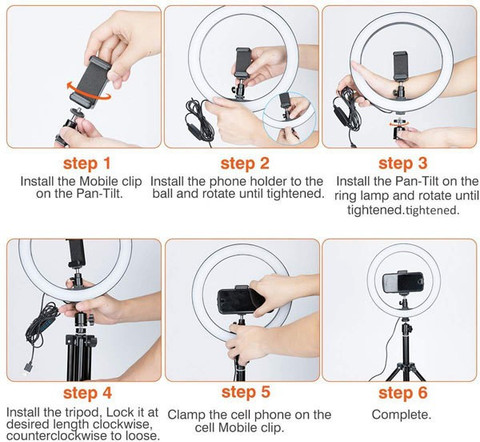 step 1
Install the Mobile clip on the Pan-Tilt.

step 2
Install the phone holder to the ball and rotate until tightened.

step 3
Install the Pan-Tilt on the ring lamp and rotate until tightened.tightened.

step 4
Install the tripod, Lock it at desired length clockwise, counterclockwise to loose.

step 5
Clamp the cell phone on the cell Mobile clip.

step 6
Complete.