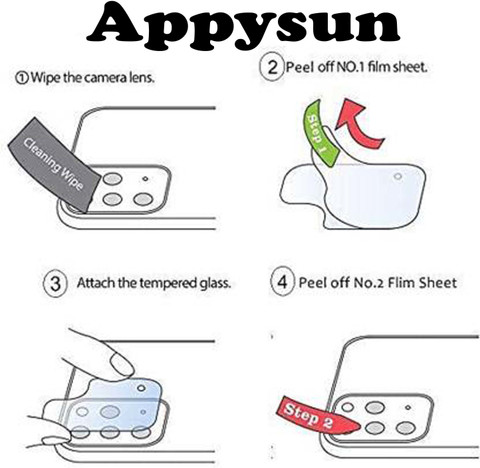 Appysun

① Wipe the camera lens.

Cleaning Wipe

2 Peel off NO.1 film sheet.

Step 1

3 Attach the tempered glass.

4 Peel off No.2 Flim Sheet

Step 2