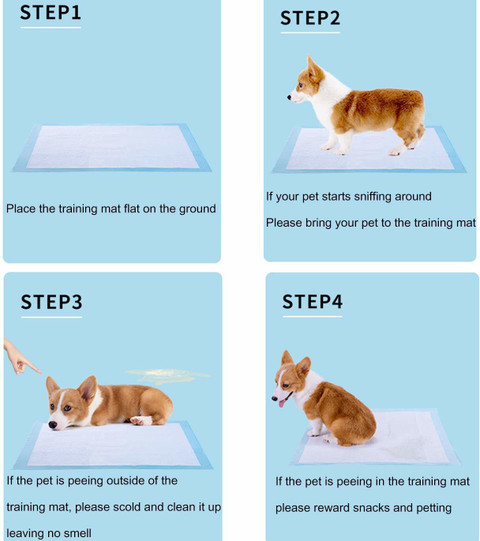 STEP1

Place the training mat flat on the ground

STEP2

If your pet starts sniffing around

Please bring your pet to the training mat

STEP3

If the pet is peeing outside of the training mat, please scold and clean it up leaving no smell

STEP4

If the pet is peeing in the training mat please reward snacks and petting