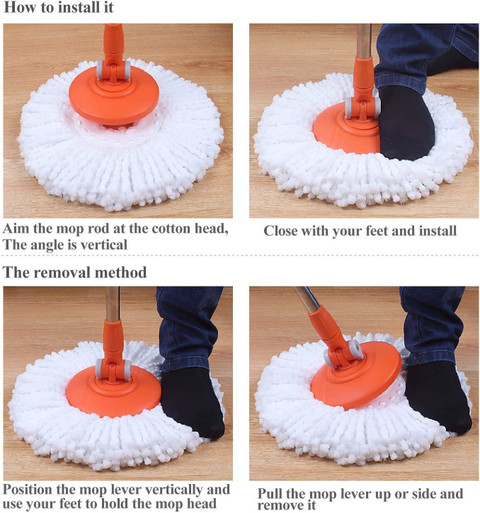 How to install it

Aim the mop rod at the cotton head, The angle is vertical

Close with your feet and install

The removal method

Position the mop lever vertically and use your feet to hold the mop head

Pull the mop lever up or side and remove it