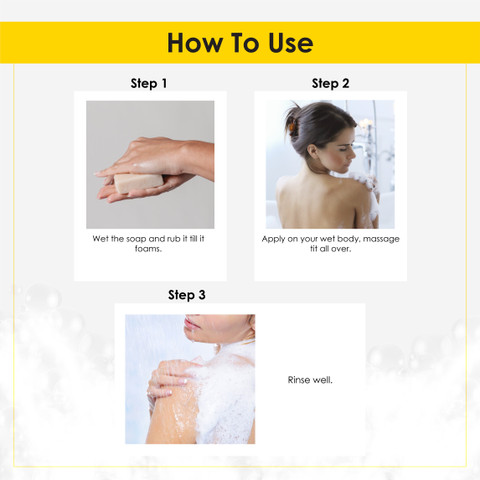 How To Use

Step 1

Wet the soap and rub it till it foams.

Step 2

Apply on your wet body, massage tit all over.

Step 3

Rinse well.