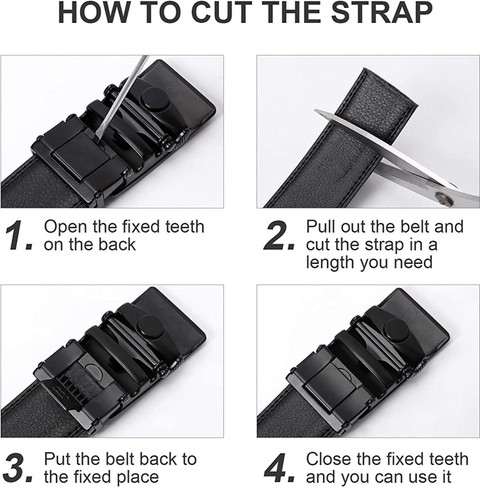 HOW TO CUT THE STRAP

1. Open the fixed teeth on the back

2. Pull out the belt and cut the strap in a length you need

3. Put the belt back to the fixed place

4. Close the fixed teeth and you can use it