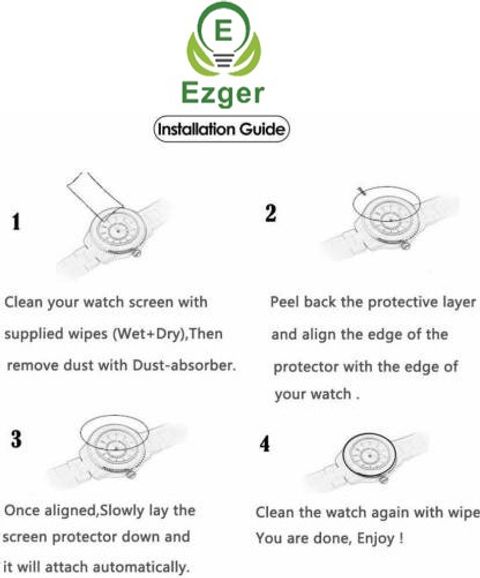 E

Ezger

Installation Guide

1

Clean your watch screen with supplied wipes (Wet+Dry),Then remove dust with Dust-absorber.

2

Peel back the protective layer and align the edge of the protector with the edge of your watch .

3

Once aligned,Slowly lay the screen protector down and it will attach automatically.

4

Clean the watch again with wipe You are done, Enjoy !