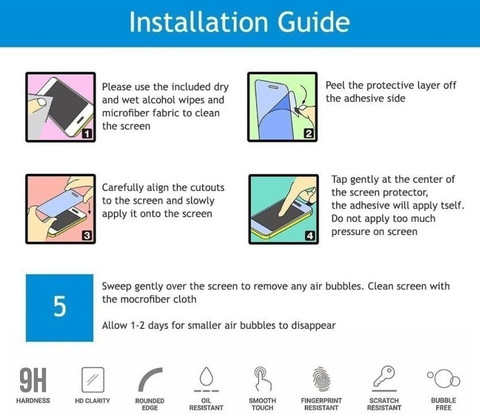 Installation Guide

1

Please use the included dry and wet alcohol wipes and microfiber fabric to clean the screen

2

Peel the protective layer off the adhesive side

3

Carefully align the cutouts to the screen and slowly apply it onto the screen

4

Tap gently at the center of the screen protector, the adhesive will apply tself. Do not apply too much pressure on screen

5

Sweep gently over the screen to remove any air bubbles. Clean screen with the mocrofiber cloth

Allow 1-2 days for smaller air bubbles to disappear

9H
HARDNESS

HD CLARITY

ROUNDED EDGE

OIL RESISTANT

SMOOTH TOUCH

FINGERPRINT RESISTANT

SCRATCH RESISTANT

BUBBLE FREE