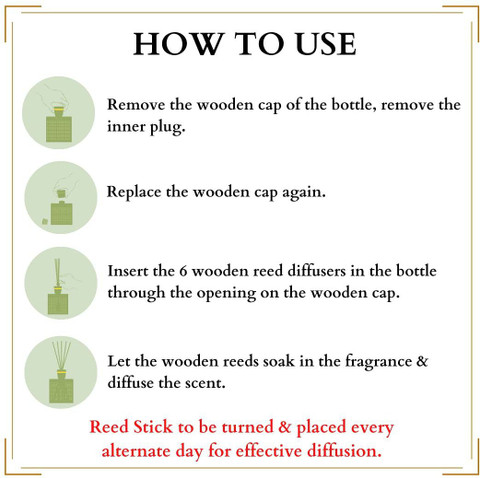 HOW TO USE

Remove the wooden cap of the bottle, remove the inner plug.

Replace the wooden cap again.

Insert the 6 wooden reed diffusers in the bottle through the opening on the wooden cap.

Let the wooden reeds soak in the fragrance & diffuse the scent.

Reed Stick to be turned & placed every alternate day for effective diffusion.