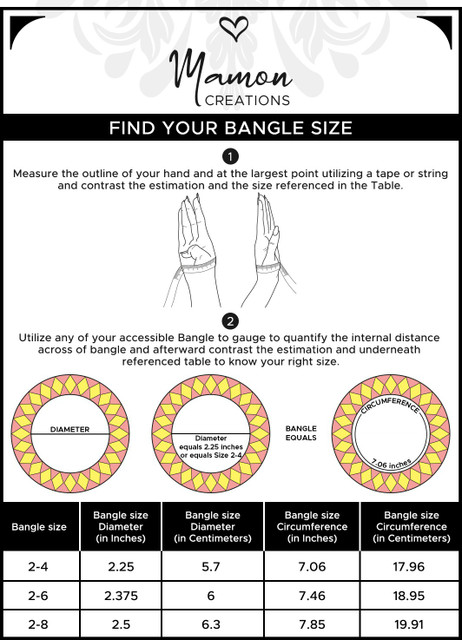 Mamon
CREATIONS

FIND YOUR BANGLE SIZE

1
Measure the outline of your hand and at the largest point utilizing a tape or string and contrast the estimation and the size referenced in the Table.

2
Utilize any of your accessible Bangle to gauge to quantify the internal distance across of bangle and afterward contrast the estimation and underneath referenced table to know your right size.

DIAMETER

Diameter equals 2.25 inches or equals Size 2-4

BANGLE EQUALS

CIRCUMFERENCE

7.06 inches

| Bangle size | Bangle size Diameter (in Inches) | Bangle size Diameter (in Centimeters) | Bangle size Circumference (in Inches) | Bangle size Circumference (in Centimeters) |
|---|---|---|---|---|
| 2-4 | 2.25 | 5.7 | 7.06 | 17.96 |
| 2-6 | 2.375 | 6 | 7.46 | 18.95 |
| 2-8 | 2.5 | 6.3 | 7.85 | 19.91 |