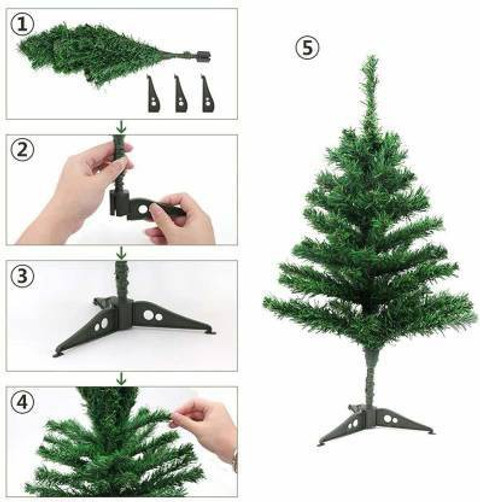 1

2

3

4

5