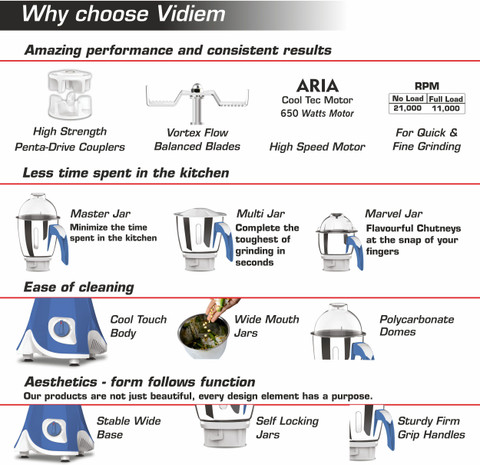 Why choose Vidiem

Amazing performance and consistent results

High Strength Penta-Drive Couplers

Vortex Flow Balanced Blades

ARIA
Cool Tec Motor
650 Watts Motor

High Speed Motor

RPM

| No Load | Full Load |
|---|---|
| 21,000 | 11,000 |

For Quick & Fine Grinding

Less time spent in the kitchen

Master Jar
Minimize the time spent in the kitchen

Multi Jar
Complete the toughest of grinding in seconds

Marvel Jar
Flavourful Chutneys at the snap of your fingers

Ease of cleaning

Cool Touch Body

Wide Mouth Jars

Polycarbonate Domes

Aesthetics - form follows function
Our products are not just beautiful, every design element has a purpose.

Stable Wide Base

Self Locking Jars

Sturdy Firm Grip Handles