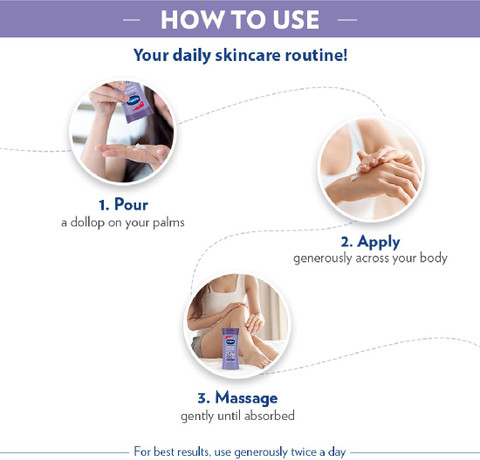 HOW TO USE

Your daily skincare routine!

1. Pour
a dollop on your palms

2. Apply
generously across your body

3. Massage
gently until absorbed

For best results, use generously twice a day