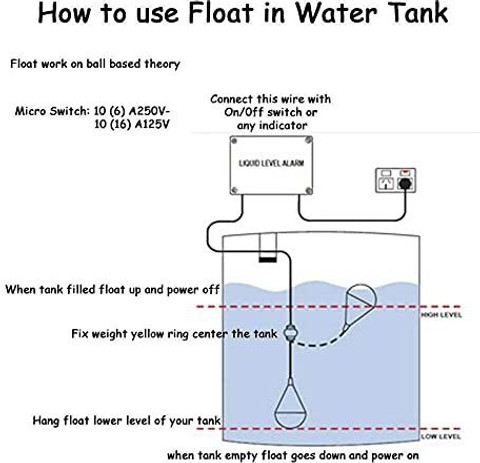 How to use Float in Water Tank

Float work on ball based theory

Micro Switch: 10 (6) A250V-
10 (16) A125V

Connect this wire with On/Off switch or any indicator

LIQUID LEVEL ALARM

When tank filled float up and power off

HIGH LEVEL

Fix weight yellow ring center the tank

Hang float lower level of your tank

LOW LEVEL

when tank empty float goes down and power on