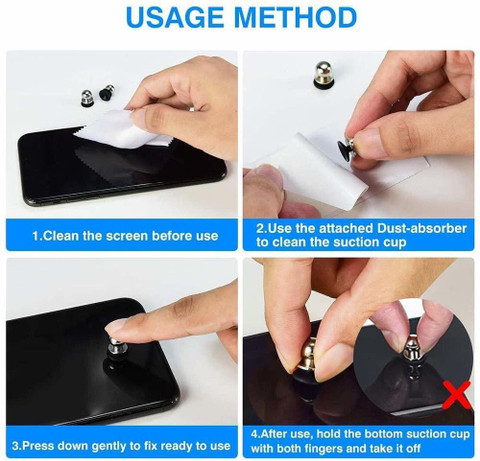 USAGE METHOD

1.Clean the screen before use

2.Use the attached Dust-absorber to clean the suction cup

3.Press down gently to fix ready to use

4.After use, hold the bottom suction cup with both fingers and take it off