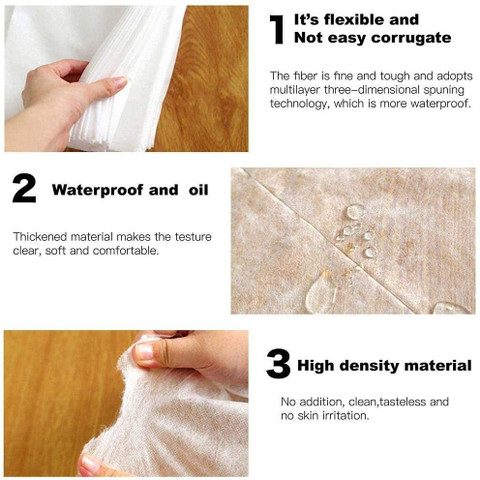 1 It's flexible and Not easy corrugate

The fiber is fine and tough and adopts multilayer three-dimensional spuning technology, which is more waterproof.

2 Waterproof and oil

Thickened material makes the testure clear, soft and comfortable.

3 High density material

No addition, clean,tasteless and no skin irritation.