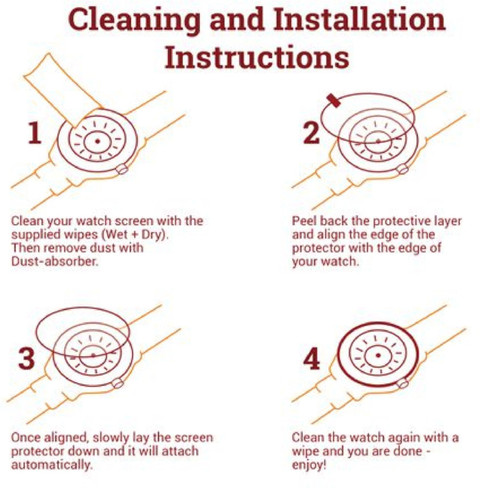 Cleaning and Installation Instructions

1

Clean your watch screen with the supplied wipes (Wet + Dry). Then remove dust with Dust-absorber.

2

Peel back the protective layer and align the edge of the protector with the edge of your watch.

3

Once aligned, slowly lay the screen protector down and it will attach automatically.

4

Clean the watch again with a wipe and you are done - enjoy!