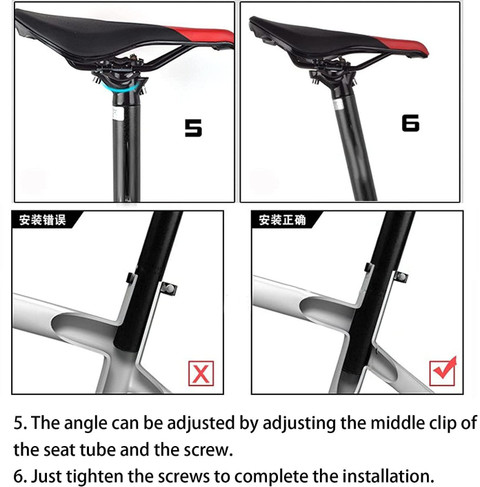 5

6

安装错误

安装正确

5. The angle can be adjusted by adjusting the middle clip of the seat tube and the screw.
6. Just tighten the screws to complete the installation.