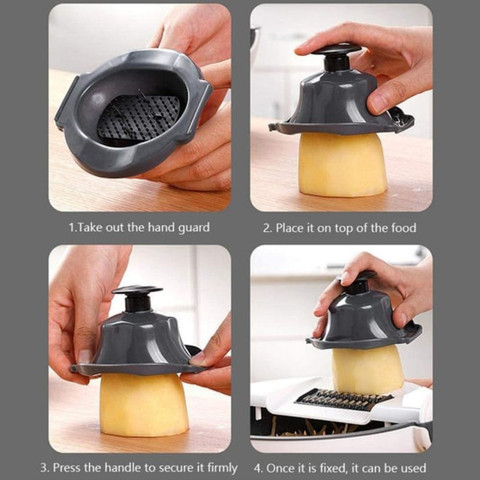 1.Take out the hand guard

2. Place it on top of the food

3. Press the handle to secure it firmly

4. Once it is fixed, it can be used