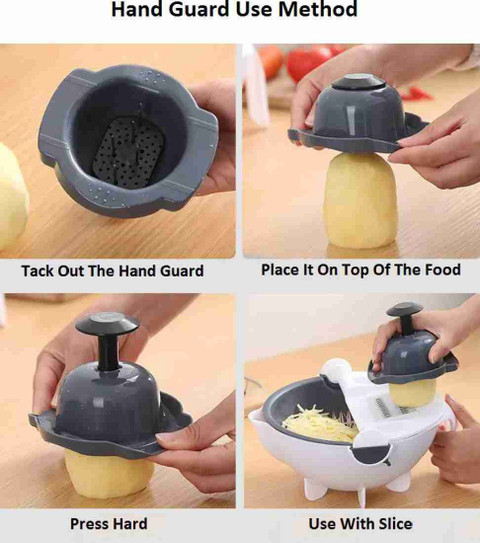 Hand Guard Use Method

Tack Out The Hand Guard

Place It On Top Of The Food

Press Hard

Use With Slice