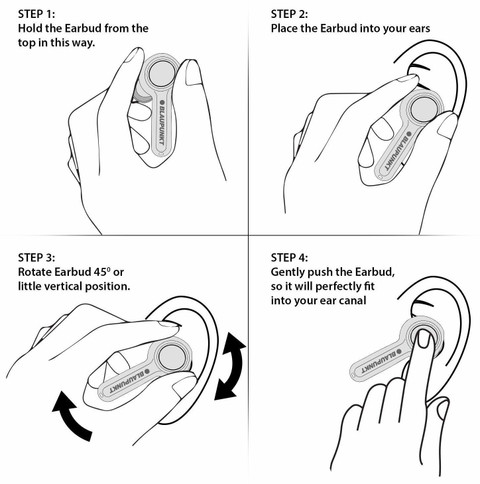 STEP 1:
Hold the Earbud from the top in this way.

BLAUPUNKT

STEP 2:
Place the Earbud into your ears

BLAUPUNKT

STEP 3:
Rotate Earbud $45^0$ or little vertical position.

BLAUPUNKT

STEP 4:
Gently push the Earbud, so it will perfectly fit into your ear canal

BLAUPUNKT