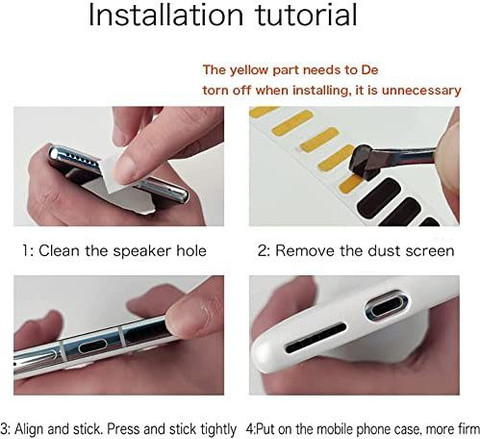 Installation tutorial

The yellow part needs to De torn off when installing, it is unnecessary

1: Clean the speaker hole

2: Remove the dust screen

3: Align and stick. Press and stick tightly

4:Put on the mobile phone case, more firm