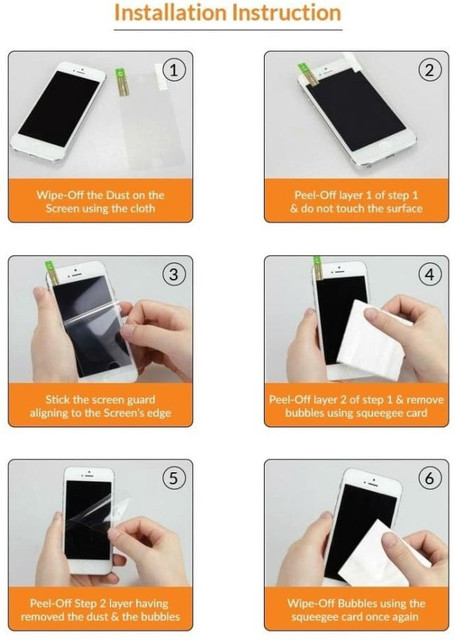 Installation Instruction

1

Wipe-Off the Dust on the Screen using the cloth

2

Peel-Off layer 1 of step 1 & do not touch the surface

3

Stick the screen guard aligning to the Screen's edge

4

Peel-Off layer 2 of step 1 & remove bubbles using squeegee card

5

Peel-Off Step 2 layer having removed the dust & the bubbles

6

Wipe-Off Bubbles using the squeegee card once again