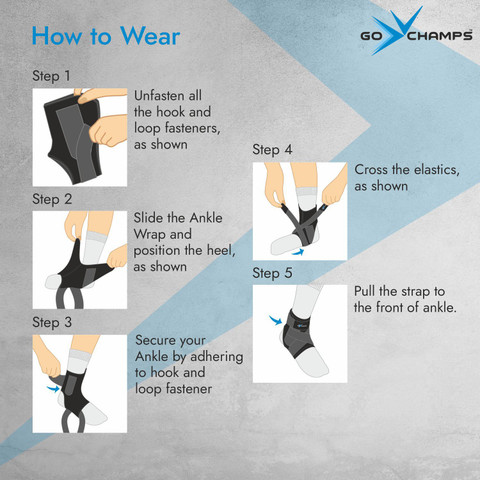 How to Wear

GO CHAMPS

Step 1

Unfasten all the hook and loop fasteners, as shown

Step 2

Slide the Ankle Wrap and position the heel, as shown

Step 3

Secure your Ankle by adhering to hook and loop fastener

Step 4

Cross the elastics, as shown

Step 5

Pull the strap to the front of ankle.