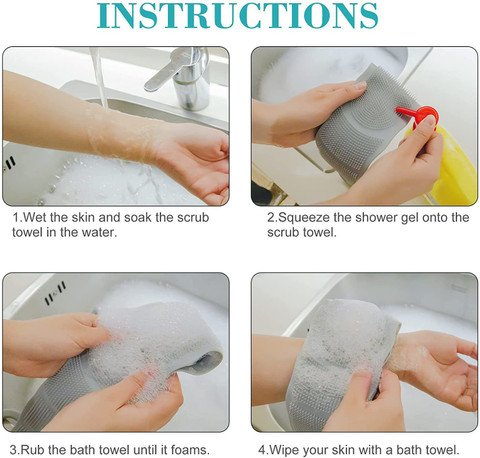 INSTRUCTIONS

1.Wet the skin and soak the scrub towel in the water.

2.Squeeze the shower gel onto the scrub towel.

3.Rub the bath towel until it foams.

4.Wipe your skin with a bath towel.