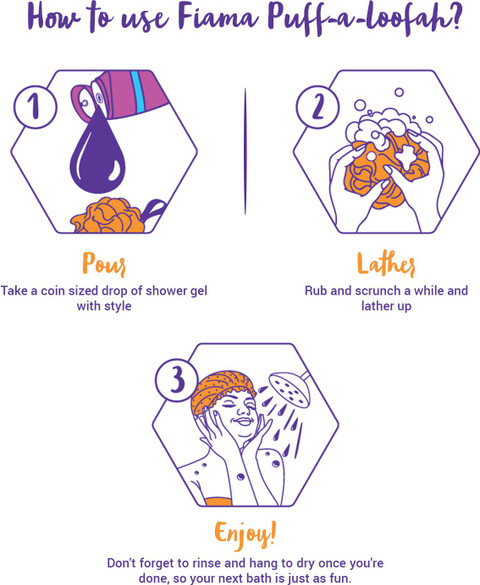 How to use Fiama Puff-a-loofah?

1

Pour

Take a coin sized drop of shower gel with style

2

Lather

Rub and scrunch a while and lather up

3

Enjoy!

Don't forget to rinse and hang to dry once you're done, so your next bath is just as fun.