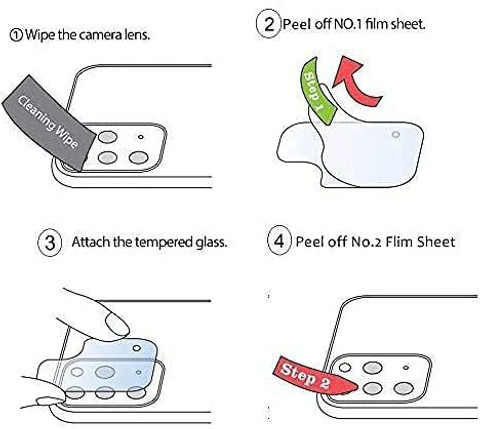 ① Wipe the camera lens.

Cleaning Wipe

2 Peel off NO.1 film sheet.

Step 1

3 Attach the tempered glass.

4 Peel off No.2 Flim Sheet

Step 2