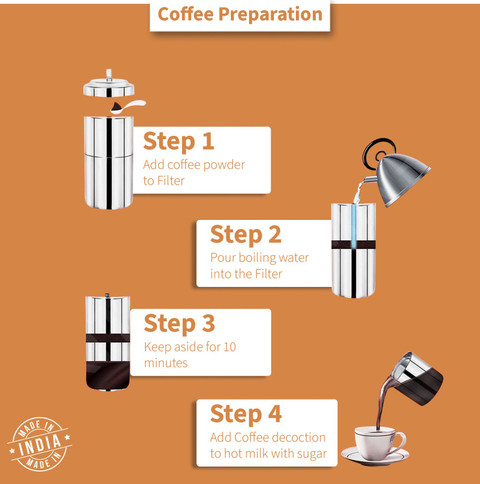 Coffee Preparation

Step 1
Add coffee powder to Filter

Step 2
Pour boiling water into the Filter

Step 3
Keep aside for 10 minutes

Step 4
Add Coffee decoction to hot milk with sugar

MADE IN
INDIA
MADE IN