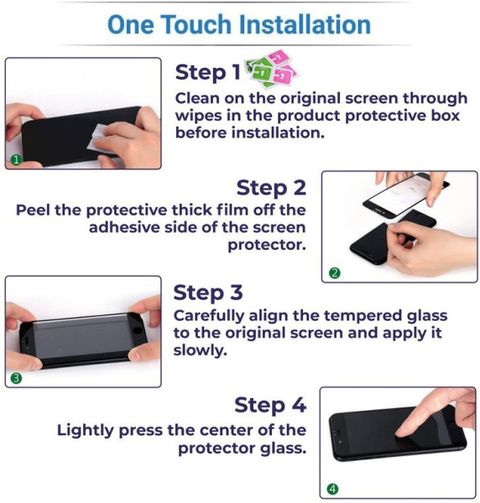 One Touch Installation

1

Step 1

Clean on the original screen through wipes in the product protective box before installation.

Step 2

Peel the protective thick film off the adhesive side of the screen protector.

2

3

Step 3

Carefully align the tempered glass to the original screen and apply it slowly.

Step 4

Lightly press the center of the protector glass.

4