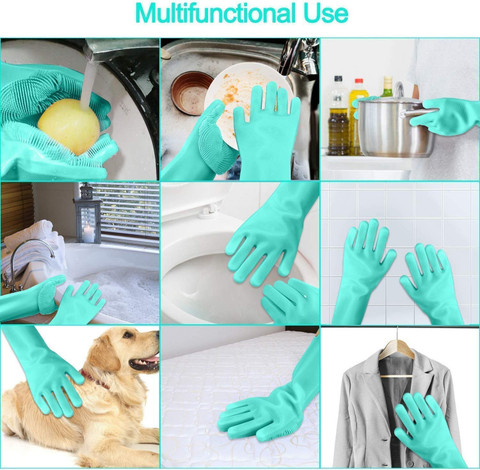 Multifunctional Use