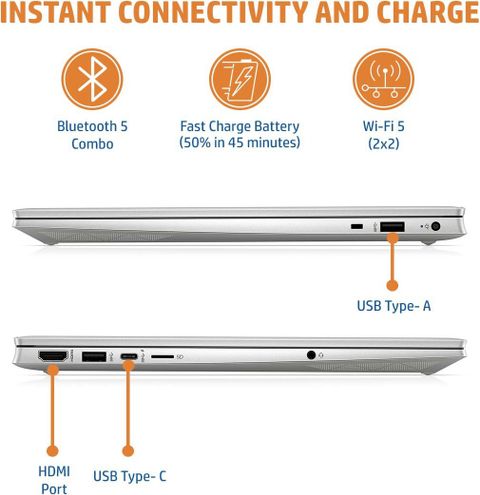 INSTANT CONNECTIVITY AND CHARGE

Bluetooth 5 Combo

Fast Charge Battery (50% in 45 minutes)

Wi-Fi 5 (2x2)

USB Type- A

SD

HDMI Port

USB Type- C