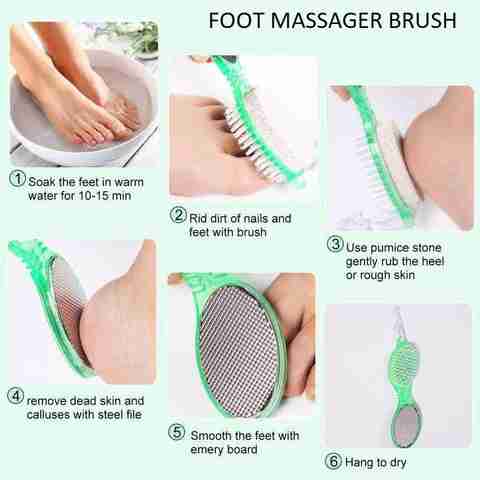 FOOT MASSAGER BRUSH

① Soak the feet in warm water for 10-15 min

② Rid dirt of nails and feet with brush

③ Use pumice stone gently rub the heel or rough skin

④ remove dead skin and calluses with steel file

⑤ Smooth the feet with emery board

⑥ Hang to dry