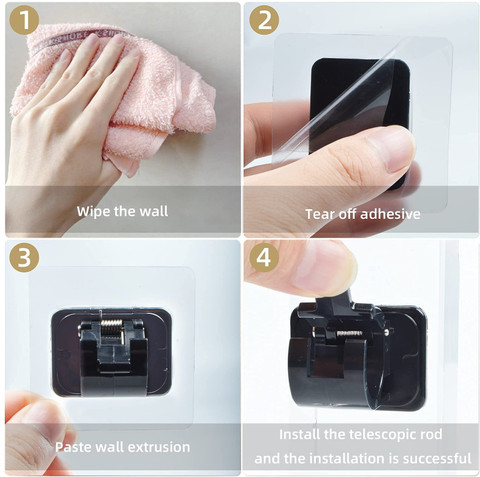 1

Wipe the wall

2

Tear off adhesive

3

Paste wall extrusion

4

Install the telescopic rod and the installation is successful