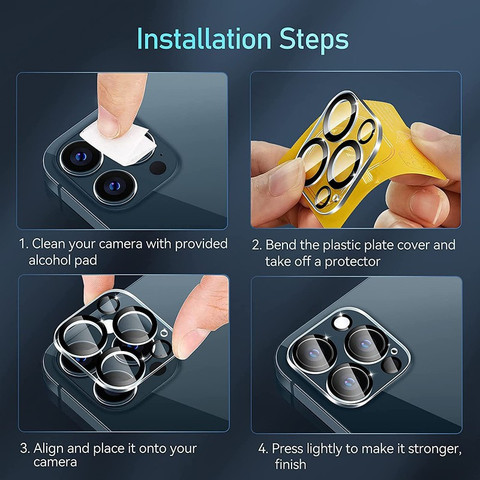 Installation Steps

1. Clean your camera with provided alcohol pad

2. Bend the plastic plate cover and take off a protector

3. Align and place it onto your camera

4. Press lightly to make it stronger, finish