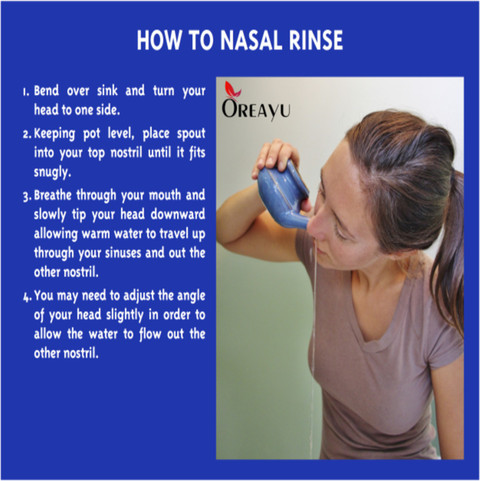 HOW TO NASAL RINSE

1. Bend over sink and turn your head to one side.

2. Keeping pot level, place spout into your top nostril until it fits snugly.

3. Breathe through your mouth and slowly tip your head downward allowing warm water to travel up through your sinuses and out the other nostril.

4. You may need to adjust the angle of your head slightly in order to allow the water to flow out the other nostril.

OREAYU