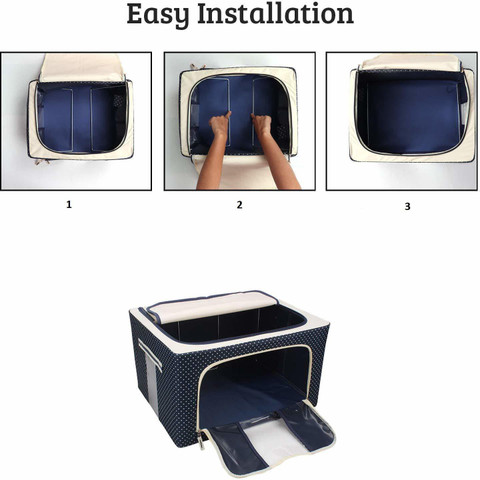 Easy Installation

1

2

3