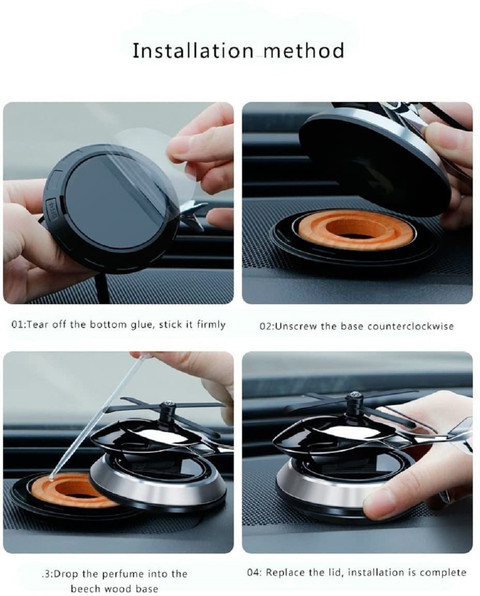 Installation method

01:Tear off the bottom glue, stick it firmly

02:Unscrew the base counterclockwise

.3:Drop the perfume into the beech wood base

04: Replace the lid, installation is complete