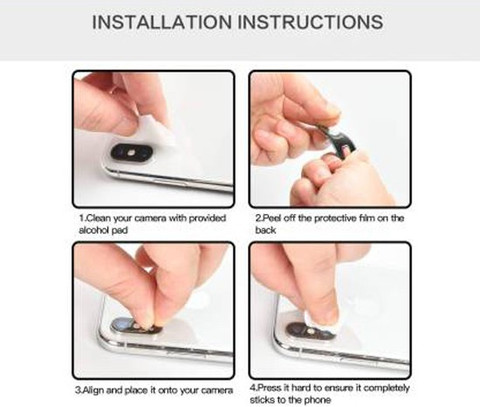 INSTALLATION INSTRUCTIONS

1.Clean your camera with provided alcohol pad

2.Peel off the protective film on the back

3.Align and place it onto your camera

4.Press it hard to ensure it completely sticks to the phone