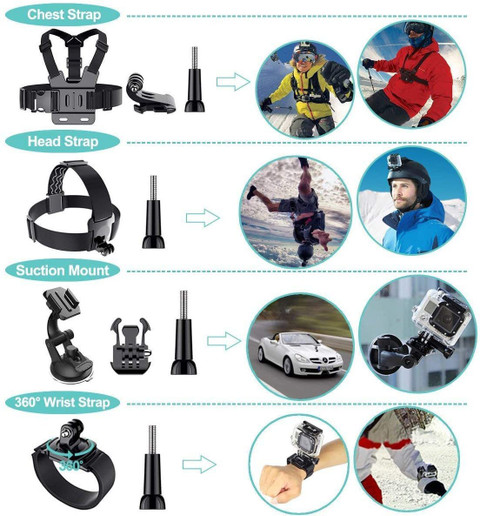 Chest Strap

Head Strap

Suction Mount

360° Wrist Strap

360°