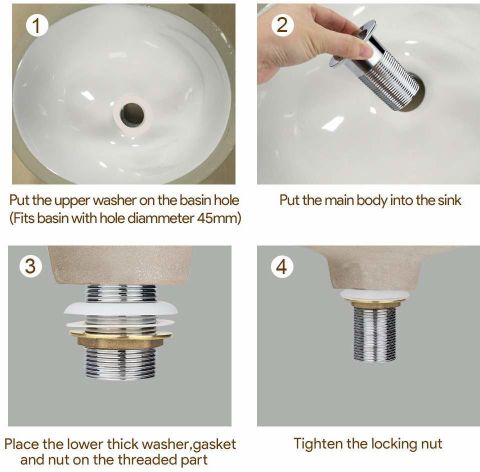 1

Put the upper washer on the basin hole
(Fits basin with hole diammeter 45mm)

2

Put the main body into the sink

3

Place the lower thick washer,gasket and nut on the threaded part

4

Tighten the locking nut