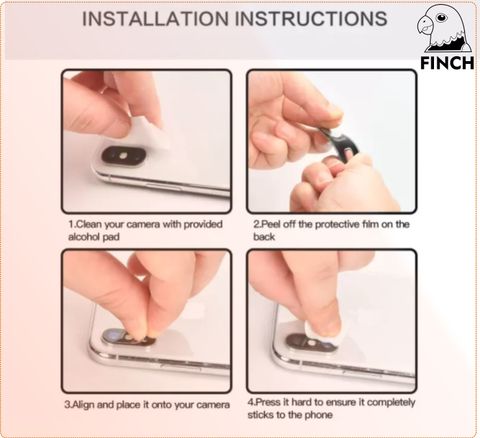 INSTALLATION INSTRUCTIONS

FINCH

1.Clean your camera with provided alcohol pad

2.Peel off the protective film on the back

3.Align and place it onto your camera

4.Press it hard to ensure it completely sticks to the phone