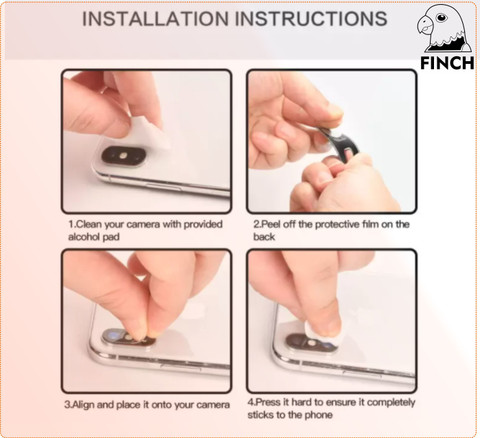 INSTALLATION INSTRUCTIONS

FINCH

1.Clean your camera with provided alcohol pad

2.Peel off the protective film on the back

3.Align and place it onto your camera

4.Press it hard to ensure it completely sticks to the phone