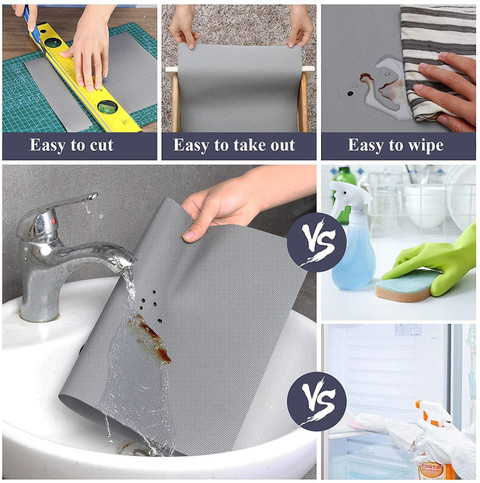 Easy to cut

Easy to take out

Easy to wipe

VS

VS