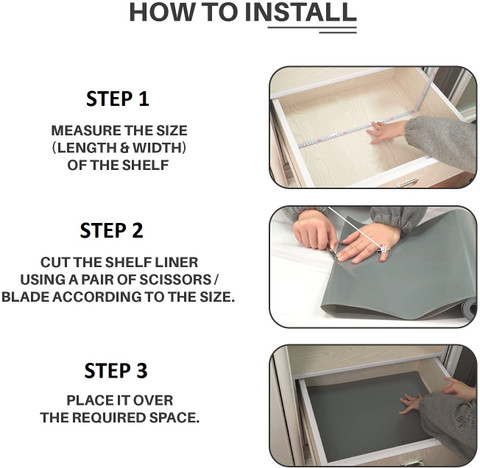 HOW TO INSTALL

STEP 1

MEASURE THE SIZE (LENGTH & WIDTH) OF THE SHELF

STEP 2

CUT THE SHELF LINER USING A PAIR OF SCISSORS / BLADE ACCORDING TO THE SIZE.

STEP 3

PLACE IT OVER THE REQUIRED SPACE.