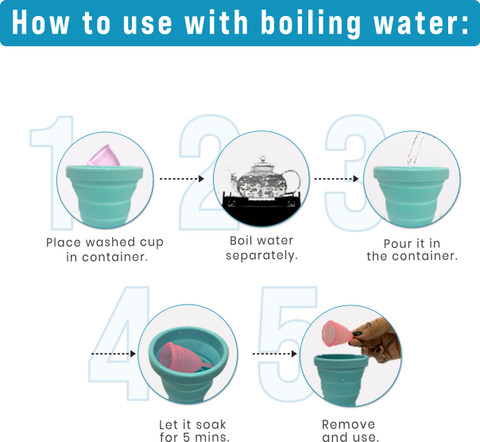 How to use with boiling water:

1
Place washed cup in container.

2
Boil water separately.

3
Pour it in the container.

4
Let it soak for 5 mins.

5
Remove and use.