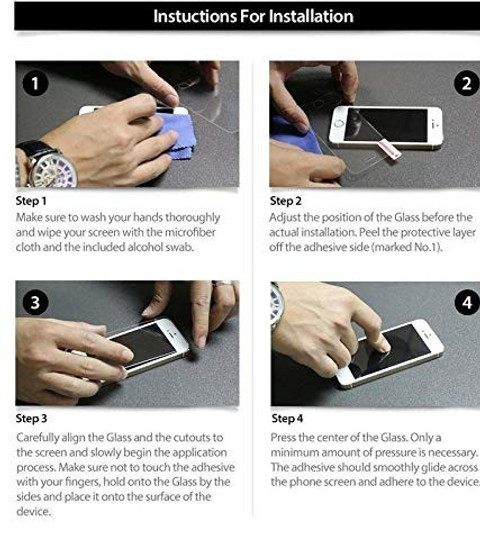 Instuctions For Installation

1

Step 1
Make sure to wash your hands thoroughly and wipe your screen with the microfiber cloth and the included alcohol swab.

2

Step 2
Adjust the position of the Glass before the actual installation. Peel the protective layer off the adhesive side (marked No.1).

3

Step 3
Carefully align the Glass and the cutouts to the screen and slowly begin the application process. Make sure not to touch the adhesive with your fingers, hold onto the Glass by the sides and place it onto the surface of the device.

4

Step 4
Press the center of the Glass. Only a minimum amount of pressure is necessary. The adhesive should smoothly glide across the phone screen and adhere to the device.