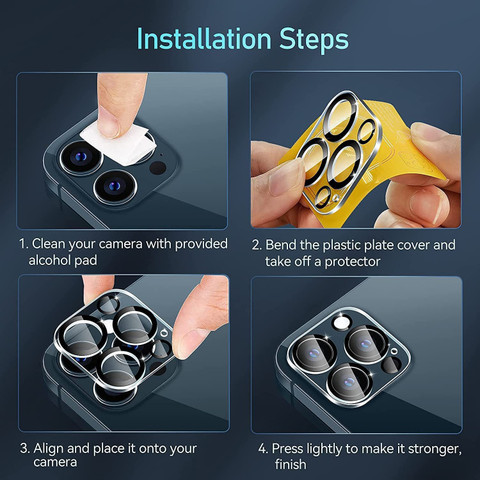 Installation Steps

1. Clean your camera with provided alcohol pad

2. Bend the plastic plate cover and take off a protector

3. Align and place it onto your camera

4. Press lightly to make it stronger, finish